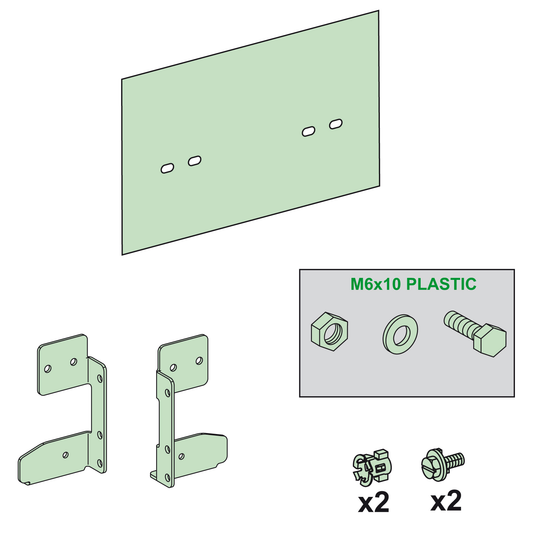 M6x10 PLASTIC

x2

x2