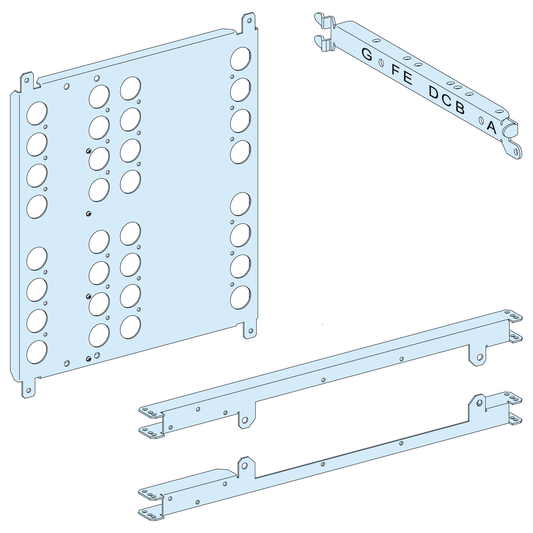 G FE DCB A